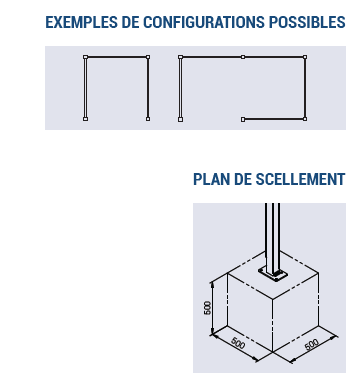 EXEMPLES DE CONFIGURATIONS POSSIBLES

PLAN DE SCELLEMENT

500

500

500